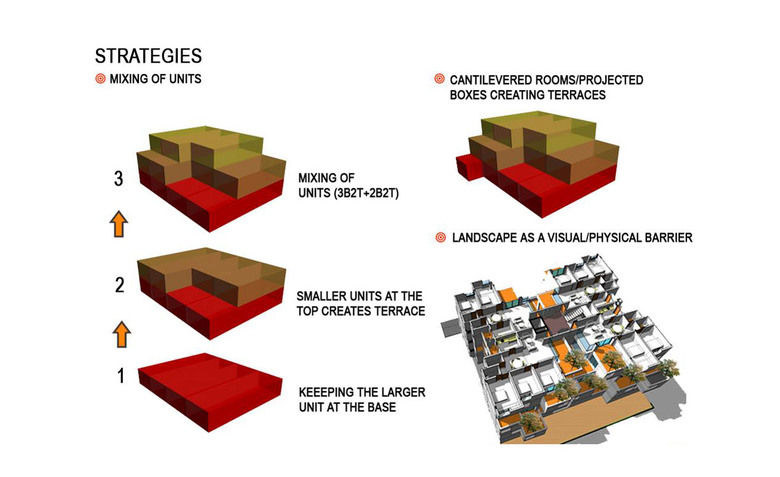 STRATEGIES

MIXING OF UNITS

3

MIXING OF UNITS (3B2T+2B2T)

2

SMALLER UNITS AT THE TOP CREATES TERRACE

1

KEEEPING THE LARGER UNIT AT THE BASE

CANTILEVERED ROOMS/PROJECTED BOXES CREATING TERRACES

LANDSCAPE AS A VISUAL/PHYSICAL BARRIER