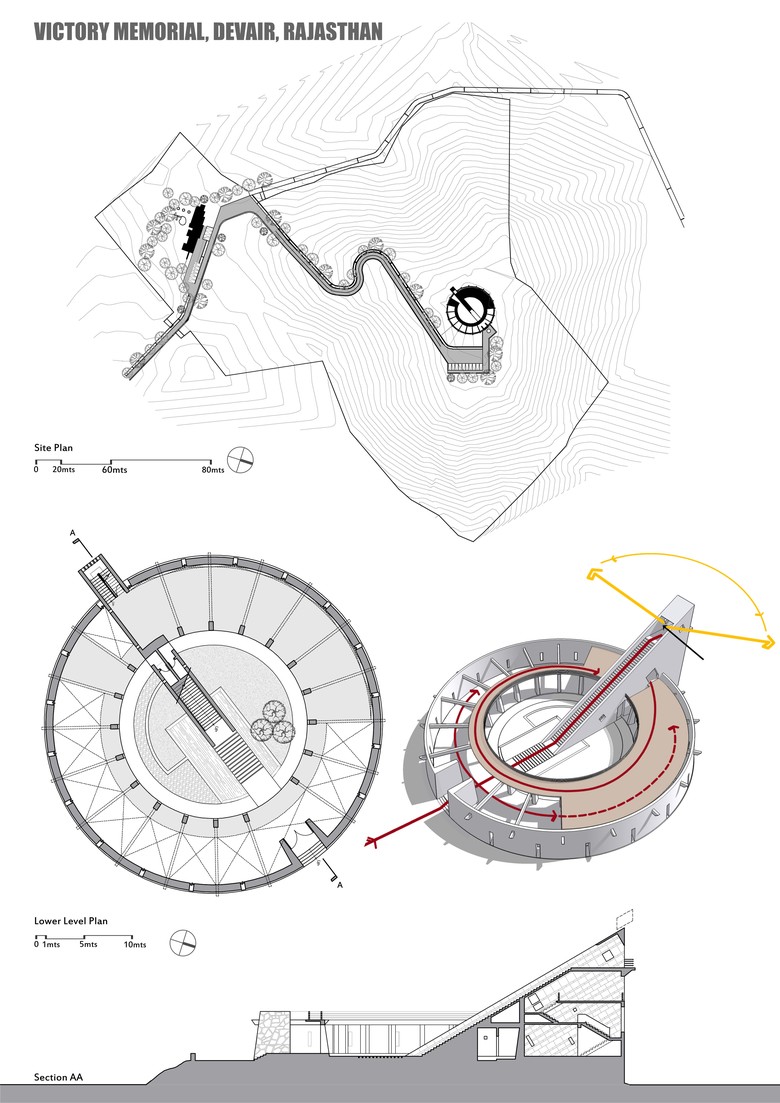 VICTORY MEMORIAL, DEVAIR, RAJASTHAN

Site Plan
0 20mts 60mts 80mts

A

A

Lower Level Plan
0 1mts 5mts 10mts

Section AA