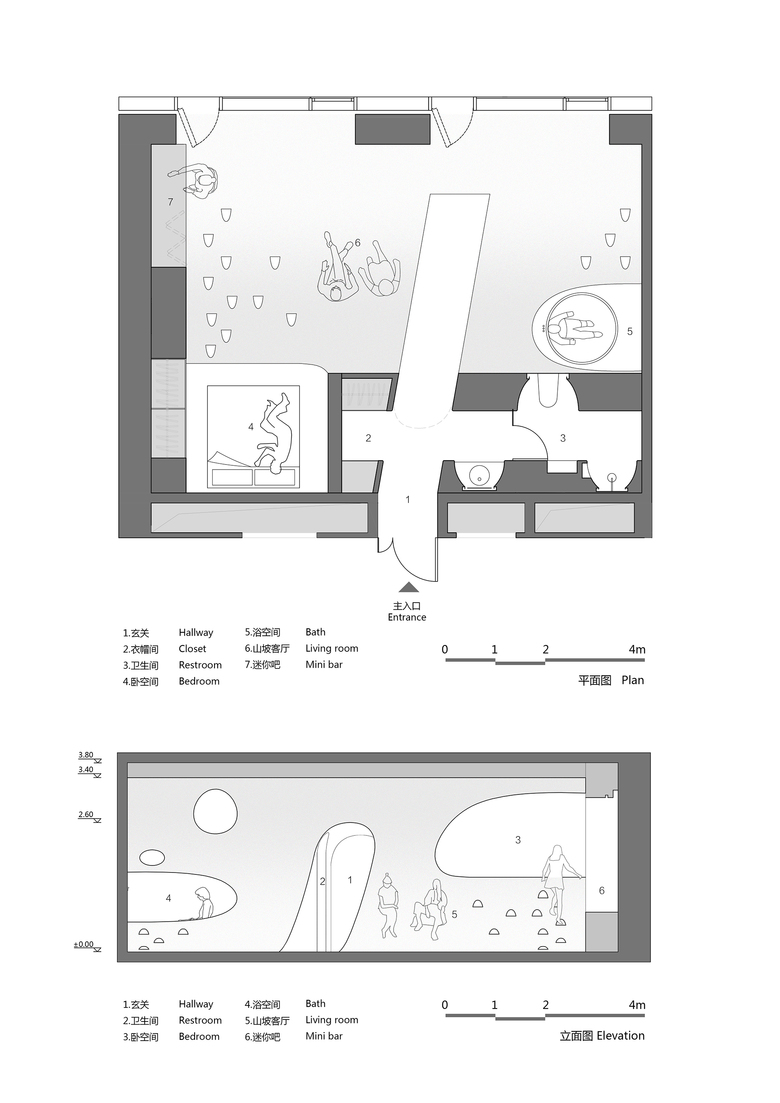 7

6

5

4

2

3

1

主入口
Entrance

1.玄关 Hallway
2.衣帽间 Closet
3.卫生间 Restroom
4.卧空间 Bedroom
5.浴空间 Bath
6.山坡客厅 Living room
7.迷你吧 Mini bar

0 1 2 4m

平面图 Plan

3.80
3.40
2.60
±0.00

4
2
1
3
5
6

1.玄关 Hallway
2.卫生间 Restroom
3.卧空间 Bedroom
4.浴空间 Bath
5.山坡客厅 Living room
6.迷你吧 Mini bar

0 1 2 4m

立面图 Elevation